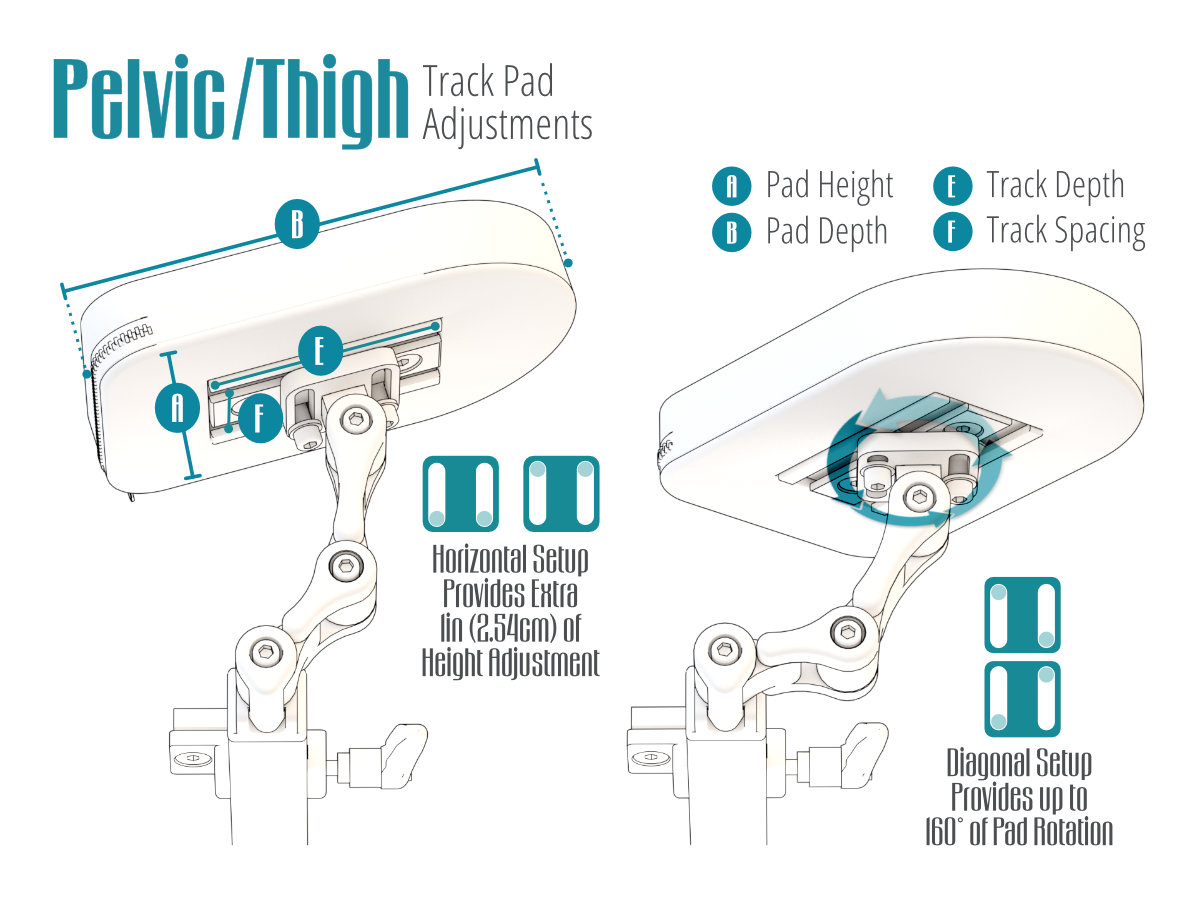 Pelvic/Thigh Track Pad Adjustments

A Pad Height
B Pad Depth
E Track Depth
F Track Spacing

B

E

A

F

Horizontal Setup Provides Extra 1in (2.54cm) of Height Adjustment

Diagonal Setup Provides up to 160° of Pad Rotation