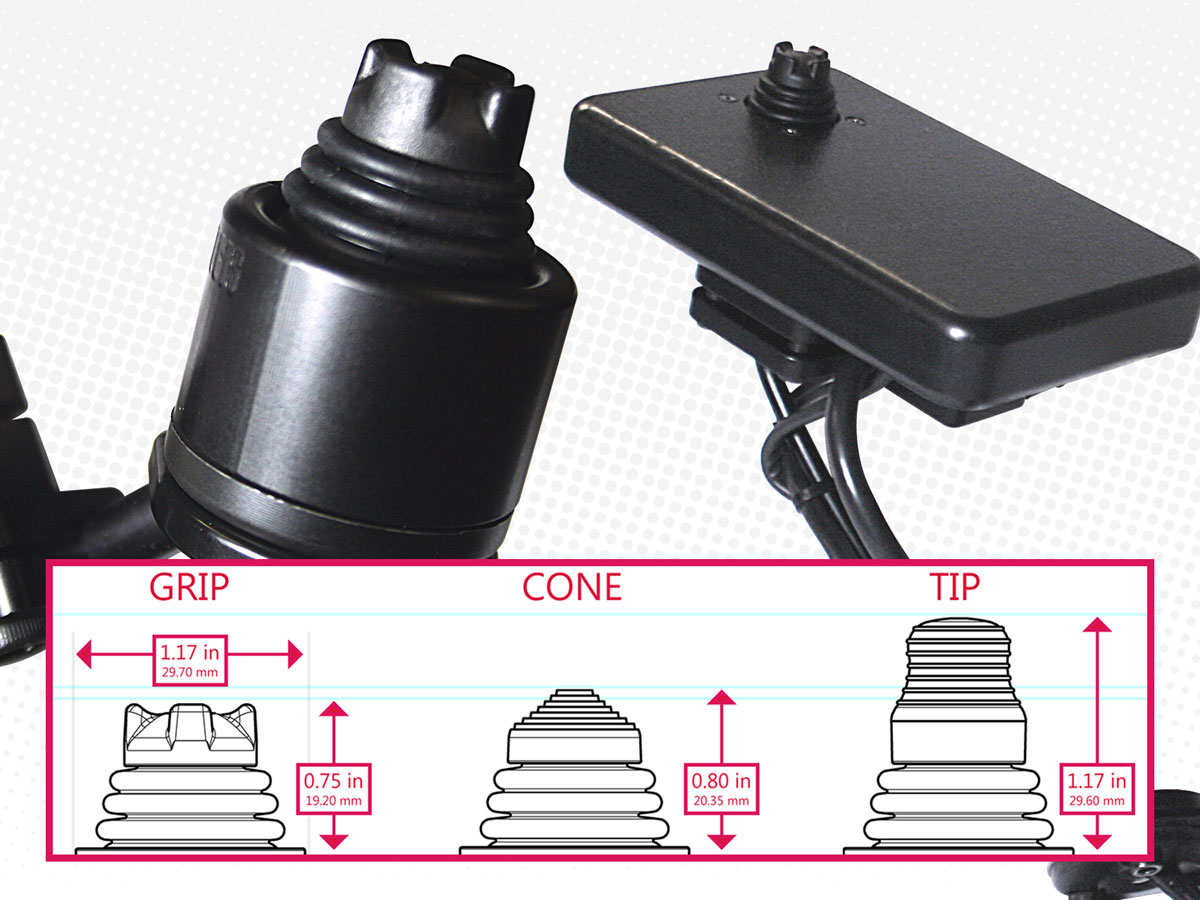 GRIP

1.17 in
29.70 mm

0.75 in
19.20 mm

CONE

0.80 in
20.35 mm

TIP

1.17 in
29.60 mm