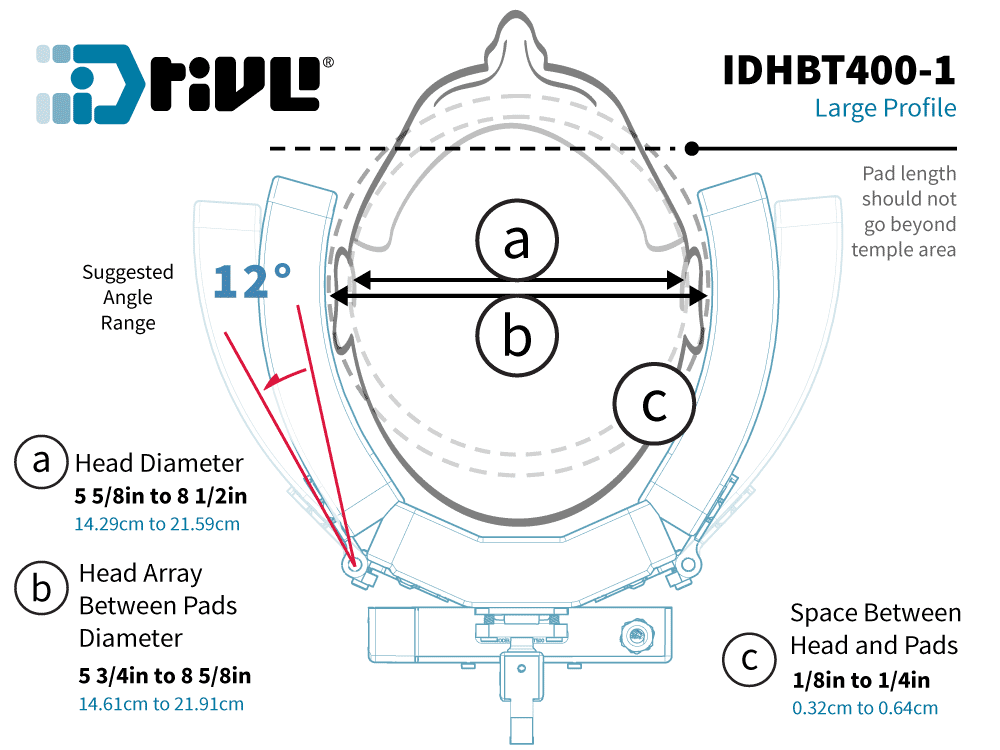 iDrive®

IDHBT400-1
Large Profile

Pad length should not go beyond temple area

Suggested Angle Range

12°

a

b

c

a Head Diameter
5 5/8in to 8 1/2in
14.29cm to 21.59cm

b Head Array Between Pads Diameter
5 3/4in to 8 5/8in
14.61cm to 21.91cm

c Space Between Head and Pads
1/8in to 1/4in
0.32cm to 0.64cm