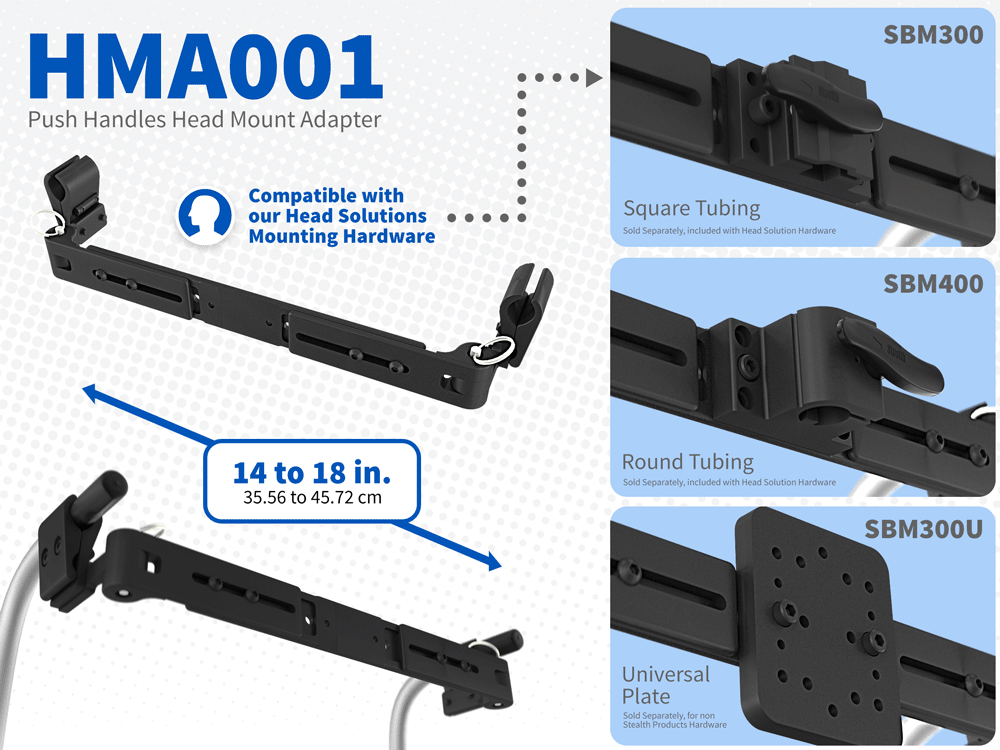 HMA001
Push Handles Head Mount Adapter

Compatible with our Head Solutions Mounting Hardware

14 to 18 in.
35.56 to 45.72 cm

SBM300
Square Tubing
Sold Separately, included with Head Solution Hardware

SBM400
Round Tubing
Sold Separately, included with Head Solution Hardware

SBM300U
Universal Plate
Sold Separately, for non Stealth Products Hardware