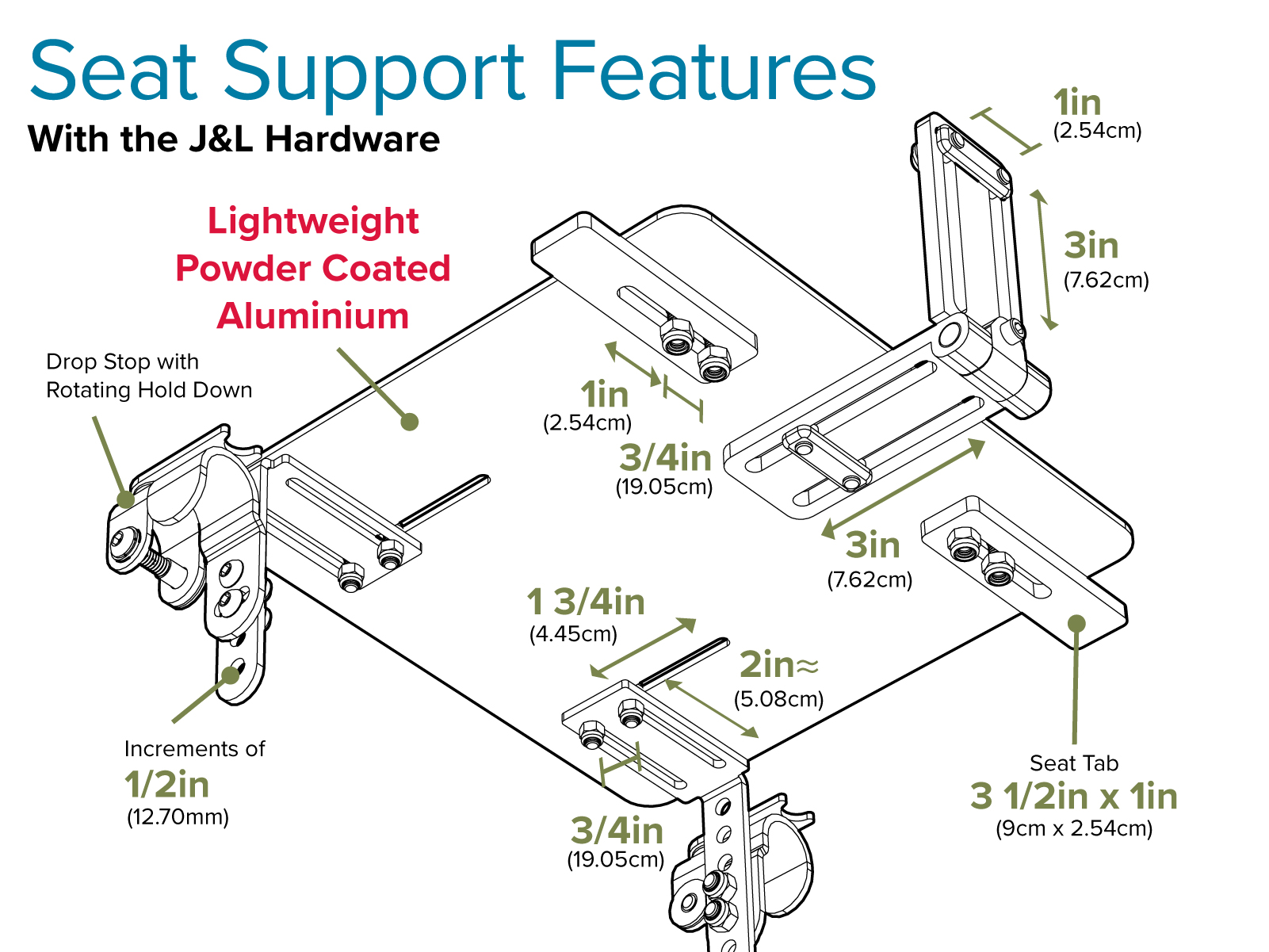 Seat Support Features
With the J&L Hardware

Lightweight
Powder Coated
Aluminium

1in
(2.54cm)

3in
(7.62cm)

Drop Stop with
Rotating Hold Down

1in
(2.54cm)

3/4in
(19.05cm)

3in
(7.62cm)

1 3/4in
(4.45cm)

2in≈
(5.08cm)

Increments of
1/2in
(12.70mm)

3/4in
(19.05cm)

Seat Tab
3 1/2in x 1in
(9cm x 2.54cm)