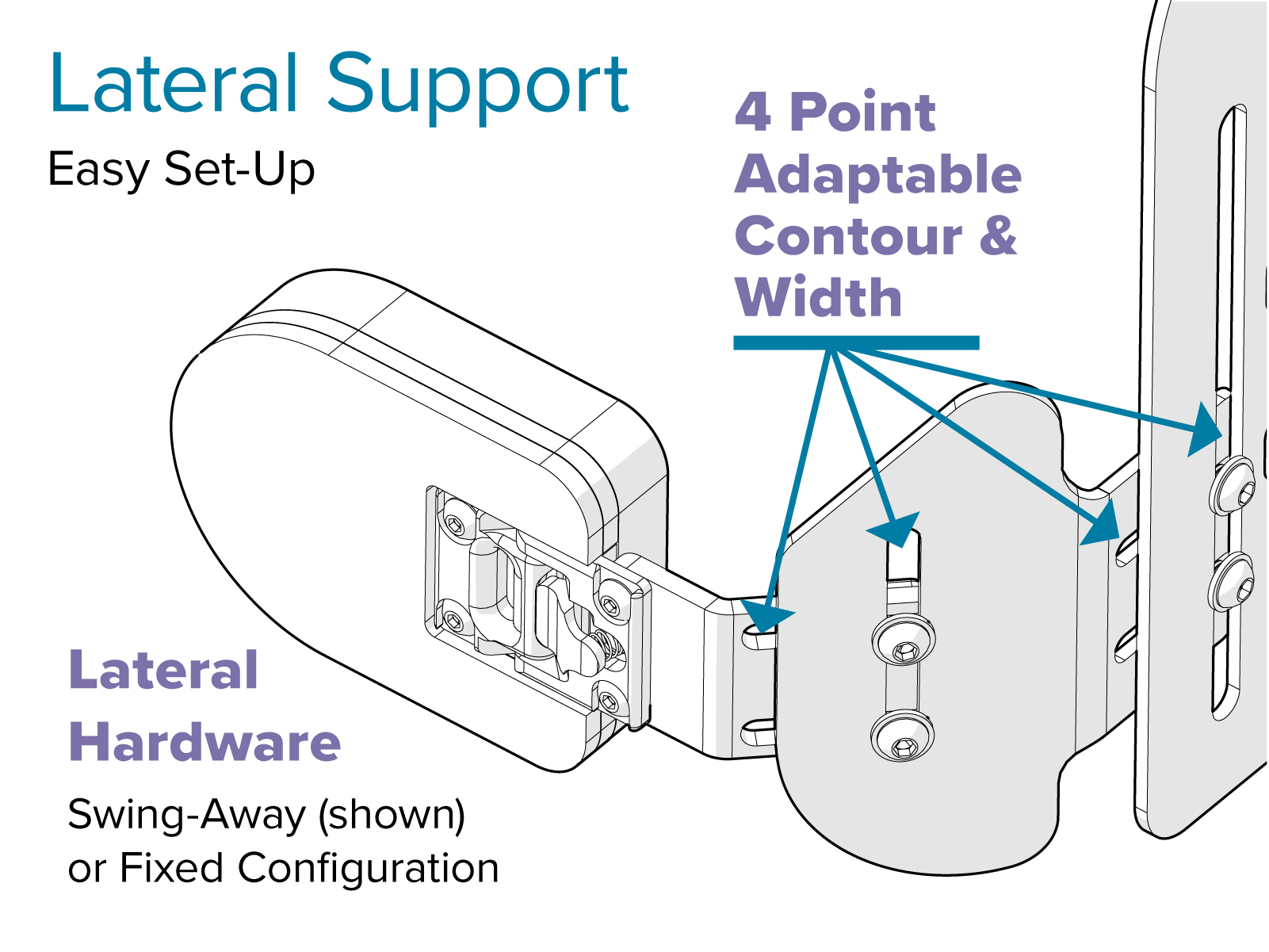 Lateral Support

Easy Set-Up

4 Point Adaptable Contour & Width

Lateral Hardware

Swing-Away (shown) or Fixed Configuration